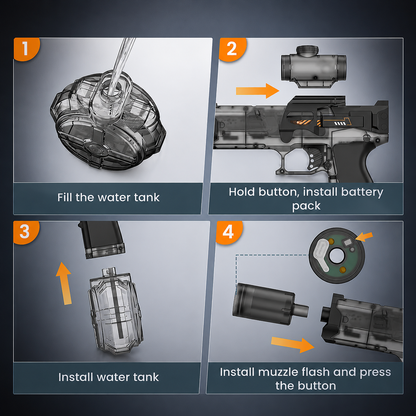 1

Fill the water tank

2

Hold button, install battery pack

3

Install water tank

4

Install muzzle flash and press the button